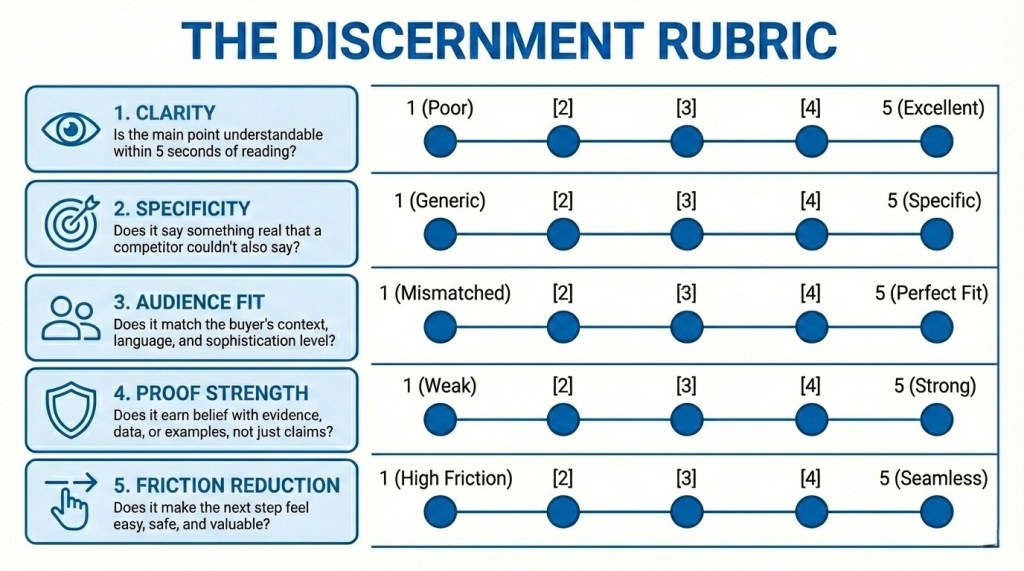 THE DISCERNMENT RUBRIC

1. CLARITY
Is the main point understandable within 5 seconds of reading?

1 (Poor) [2] [3] [4] 5 (Excellent)

2. SPECIFICITY
Does it say something real that a competitor couldn't also say?

1 (Generic) [2] [3] [4] 5 (Specific)

3. AUDIENCE FIT
Does it match the buyer's context, language, and sophistication level?

1 (Mismatched) [2] [3] [4] 5 (Perfect Fit)

4. PROOF STRENGTH
Does it earn belief with evidence, data, or examples, not just claims?

1 (Weak) [2] [3] [4] 5 (Strong)

5. FRICTION REDUCTION
Does it make the next step feel easy, safe, and valuable?

1 (High Friction) [2] [3] [4] 5 (Seamless)